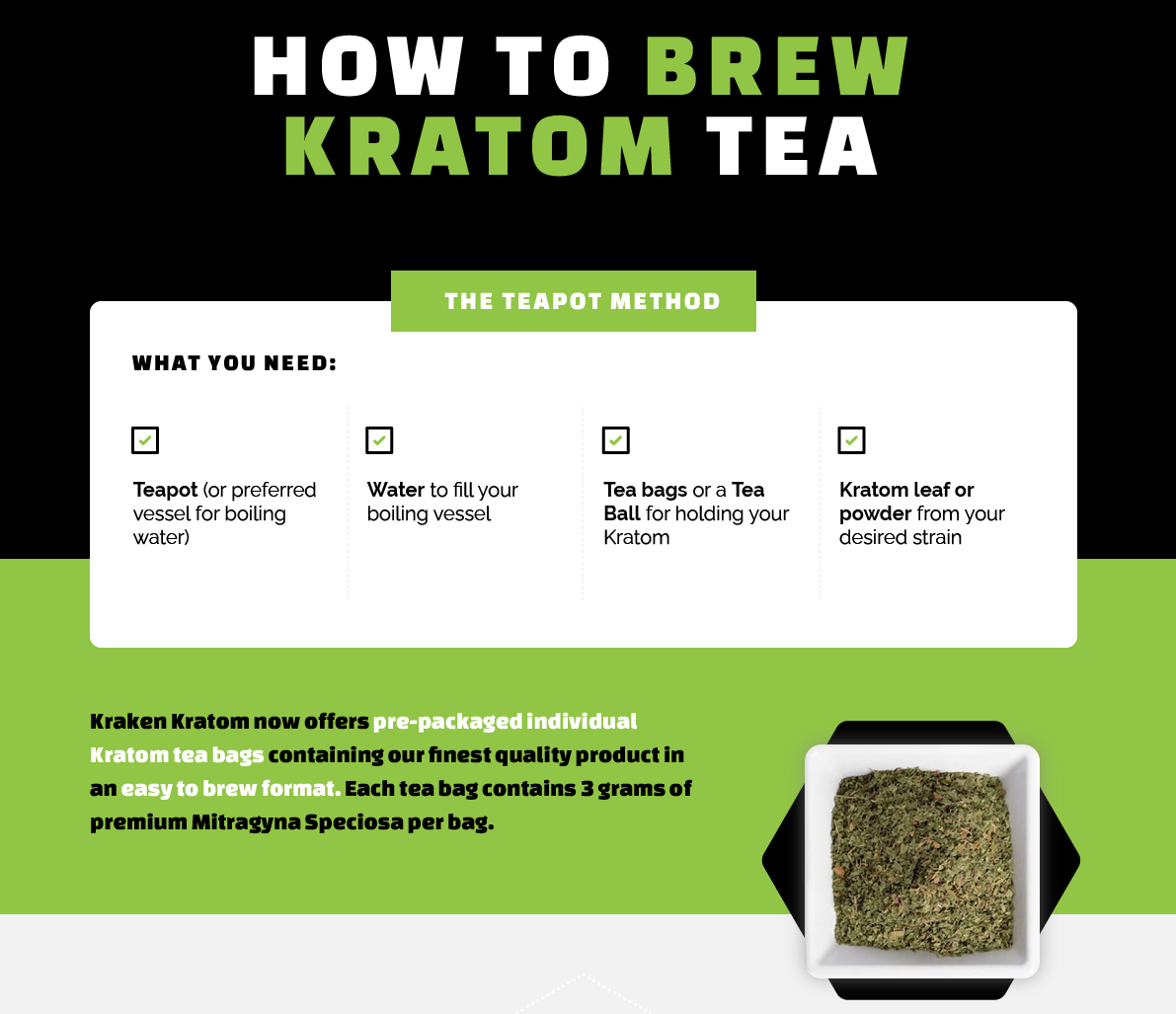 HOW TO BREW KRATOM TEA

THE TEAPOT METHOD

WHAT YOU NEED:

Teapot (or preferred vessel for boiling water)

Water to fill your boiling vessel

Tea bags or a Tea Ball for holding your Kratom

Kratom leaf or powder from your desired strain

Kraken Kratom now offers pre-packaged individual Kratom tea bags containing our finest quality product in an easy to brew format. Each tea bag contains 3 grams of premium Mitragyna Speciosa per bag.